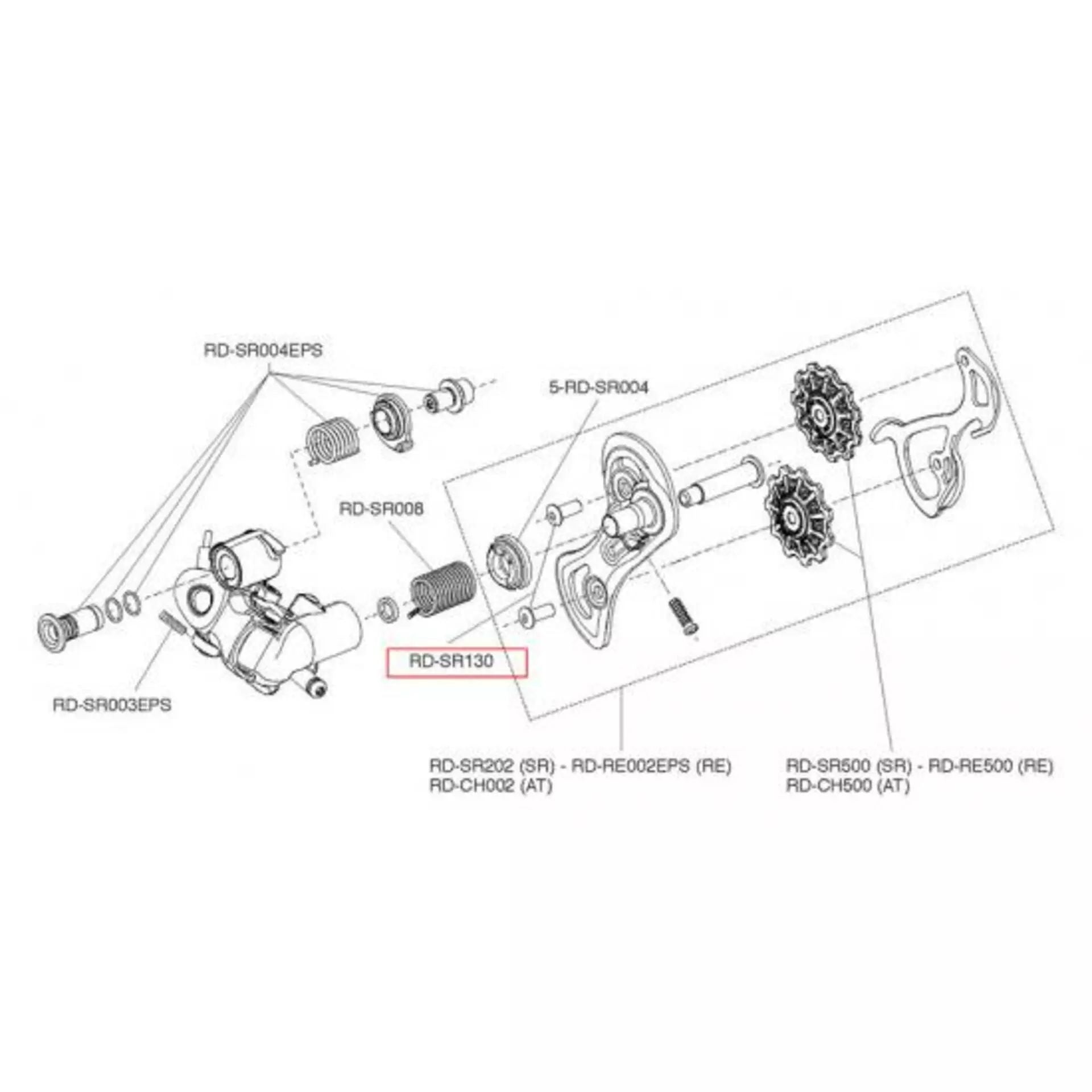 RD-SR004EPS

5-RD-SR004

RD-SR008

RD-SR130

RD-SR003EPS

RD-SR202 (SR) - RD-RE002EPS (RE)
RD-CH002 (AT)

RD-SR500 (SR) - RD-RE500 (RE)
RD-CH500 (AT)